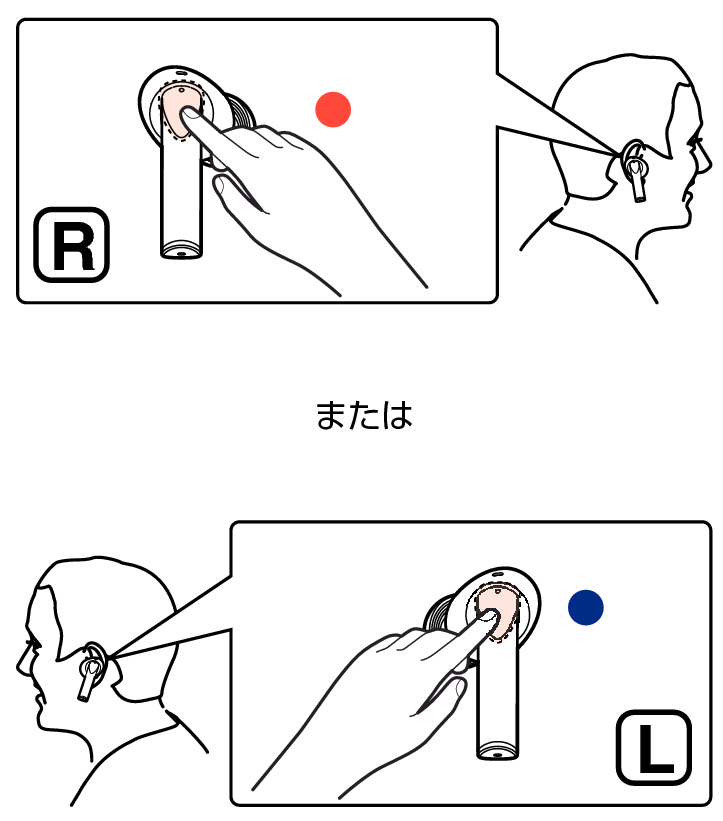 R

または

L